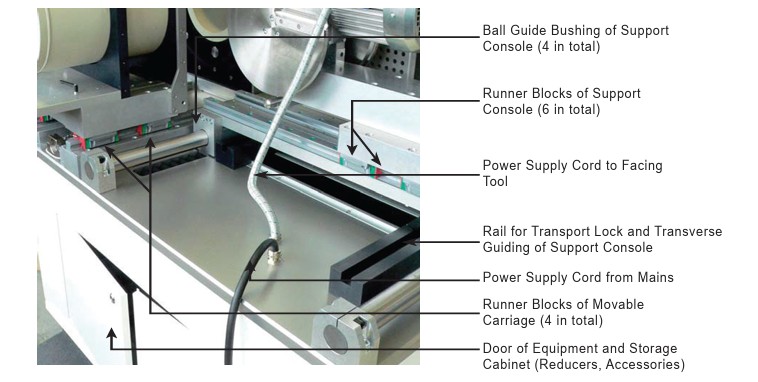 Ball Guide Bushing of Support Console (4 in total)

Runner Blocks of Support Console (6 in total)

Power Supply Cord to Facing Tool

Rail for Transport Lock and Transverse Guiding of Support Console

Power Supply Cord from Mains

Runner Blocks of Movable Carriage (4 in total)

Door of Equipment and Storage Cabinet (Reducers, Accessories)